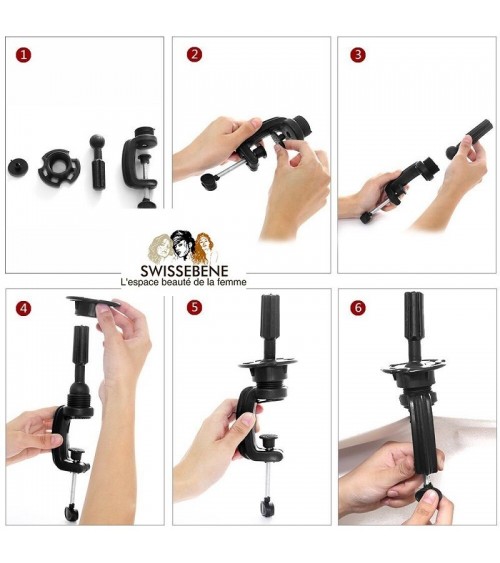 1

2

3

SWISSEBENE
L'espace beauté de la femme

4

5

6